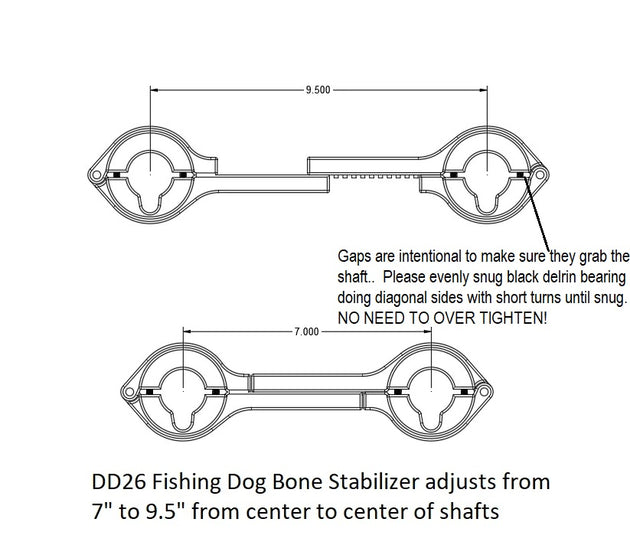 9.500

Gaps are intentional to make sure they grab the shaft.. Please evenly snug black delrin bearing doing diagonal sides with short turns until snug. NO NEED TO OVER TIGHTEN!

7.000

DD26 Fishing Dog Bone Stabilizer adjusts from 7" to 9.5" from center to center of shafts